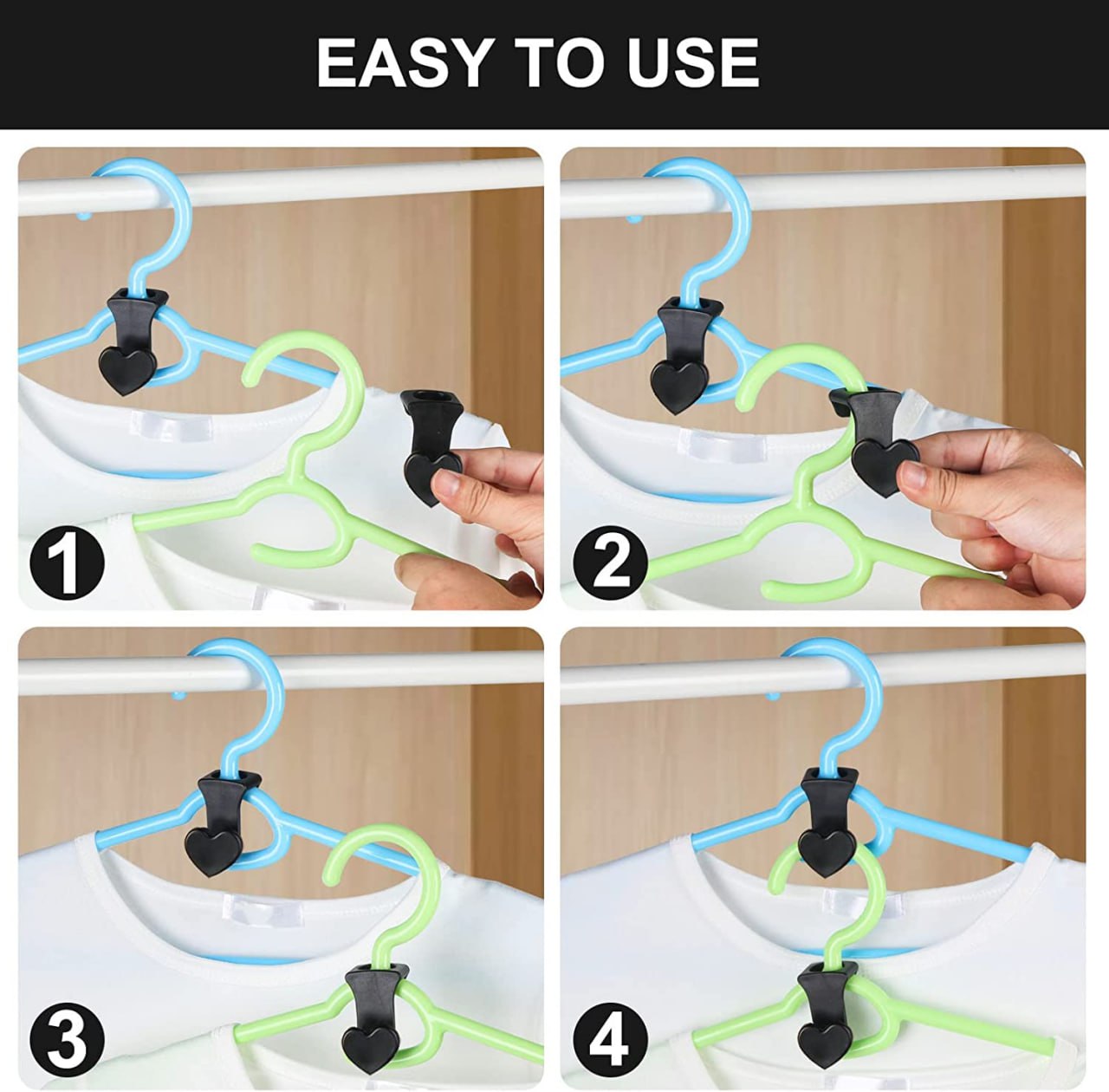 EASY TO USE

1

2

3

4