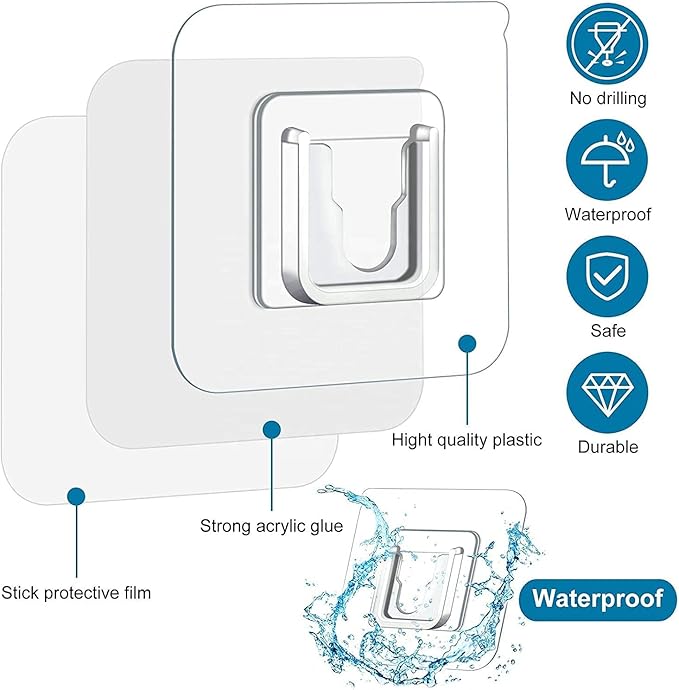 No drilling

Waterproof

Safe

Durable

Hight quality plastic

Strong acrylic glue

Stick protective film

Waterproof